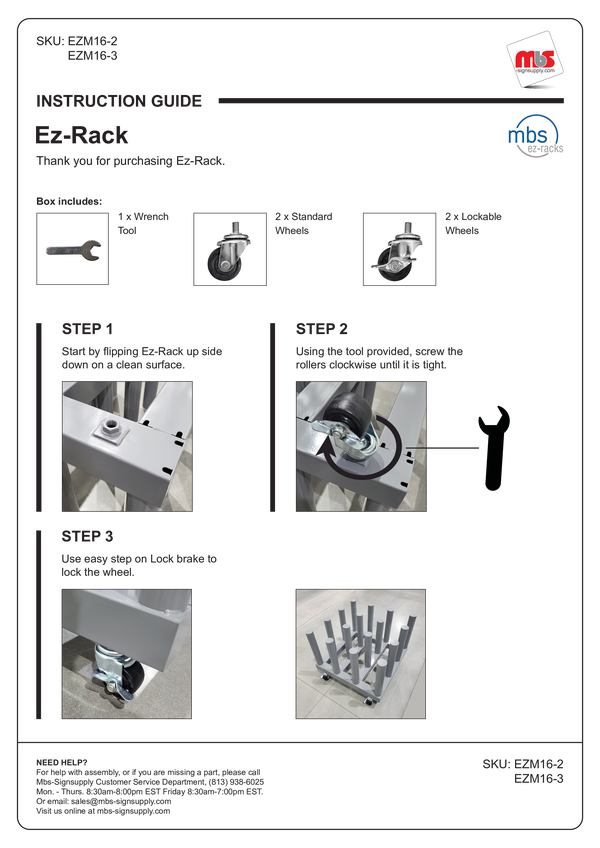 SKU: EZM16-2
EZM16-3

mbs
-signsupply.com

INSTRUCTION GUIDE

Ez-Rack

mbs
ez-racks

Thank you for purchasing Ez-Rack.

Box includes:

1 x Wrench Tool

2 x Standard Wheels

2 x Lockable Wheels

STEP 1

Start by flipping Ez-Rack up side down on a clean surface.

STEP 2

Using the tool provided, screw the rollers clockwise until it is tight.

STEP 3

Use easy step on Lock brake to lock the wheel.

NEED HELP?
For help with assembly, or if you are missing a part, please call Mbs-Signsupply Customer Service Department, (813) 938-6025
Mon. - Thurs. 8:30am-8:00pm EST Friday 8:30am-7:00pm EST.
Or email: sales@mbs-signsupply.com
Visit us online at mbs-signsupply.com

SKU: EZM16-2
EZM16-3